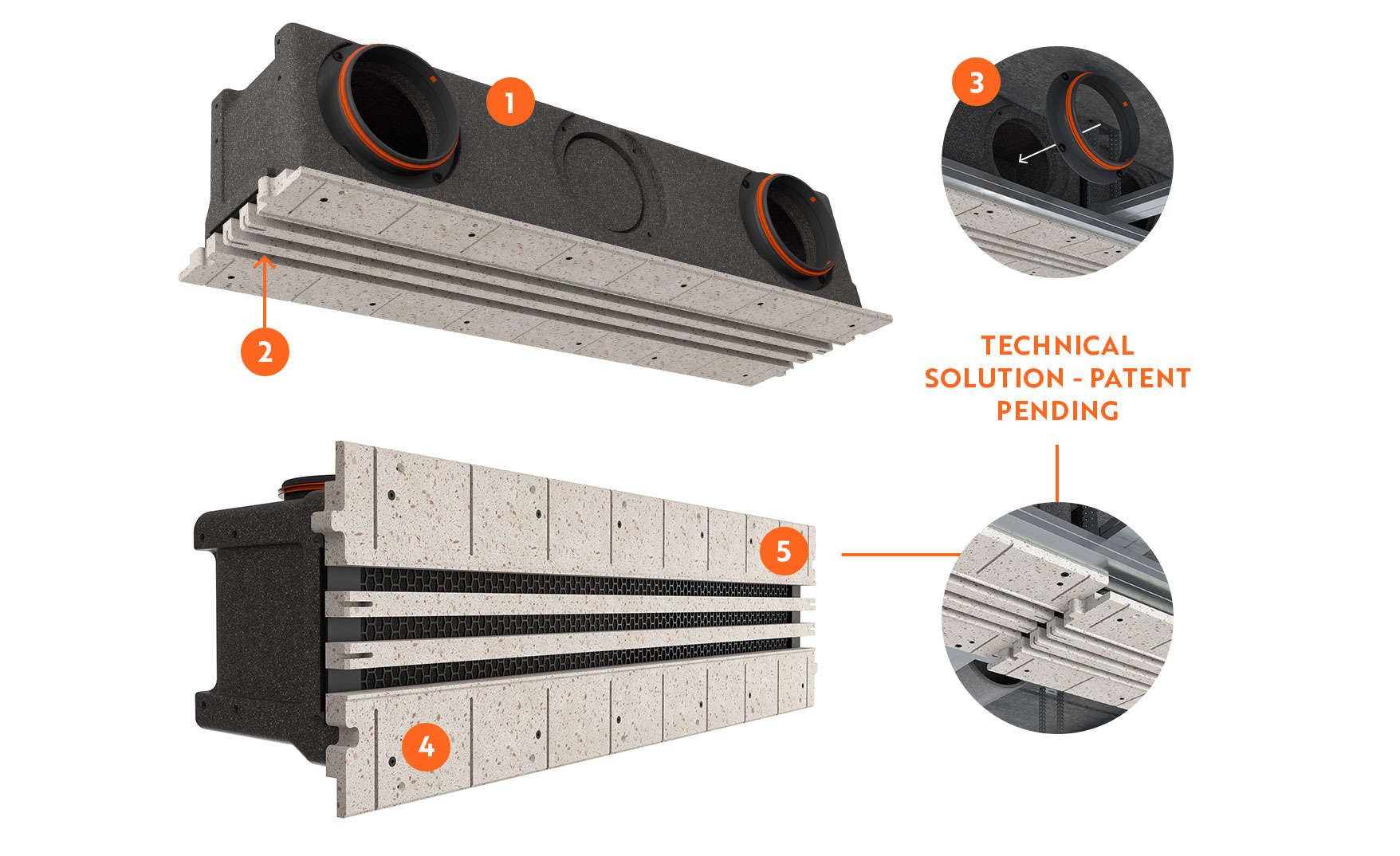 1

3

2

TECHNICAL SOLUTION - PATENT PENDING

5

4